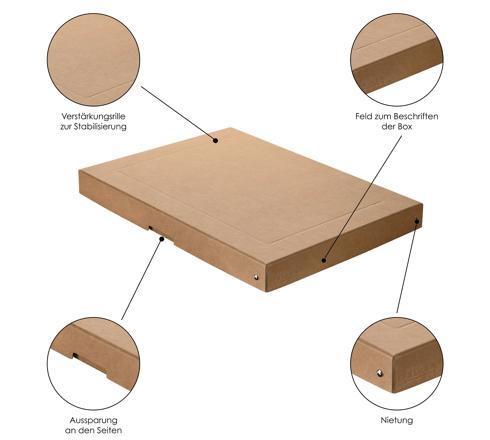 Verstärkungsrille
zur Stabilisierung

Feld zum Beschriften
der Box

Aussparung
an den Seiten

Nietung