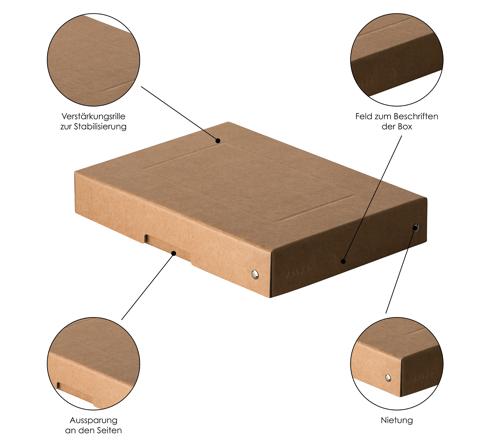 Verstärkungsrille
zur Stabilisierung

Feld zum Beschriften
der Box

Aussparung
an den Seiten

Nietung