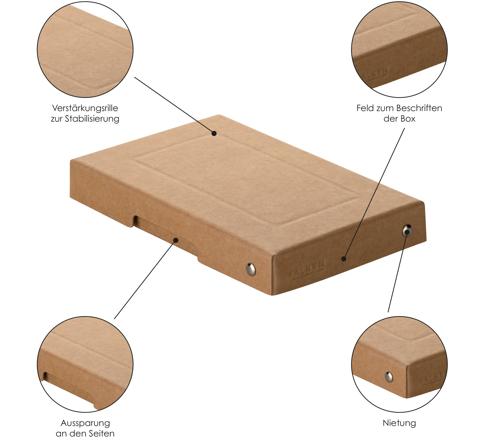 Verstärkungsrille zur Stabilisierung

Feld zum Beschriften der Box

Aussparung an den Seiten

Nietung