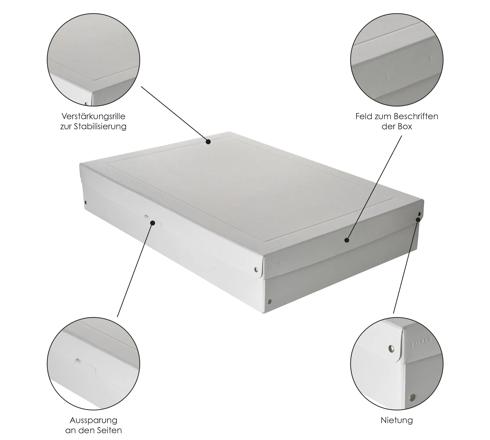 Verstärkungsrille zur Stabilisierung

Feld zum Beschriften der Box

Aussparung an den Seiten

Nietung