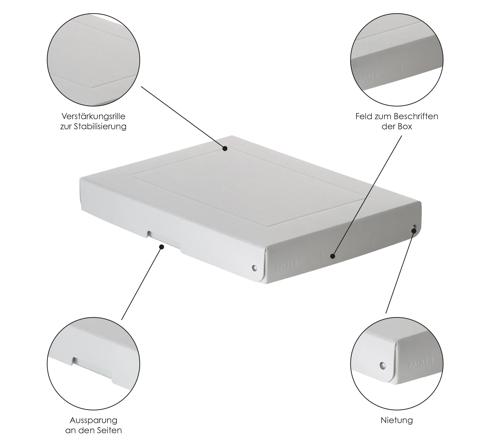 Verstärkungsrille zur Stabilisierung

Feld zum Beschriften der Box

Aussparung an den Seiten

Nietung